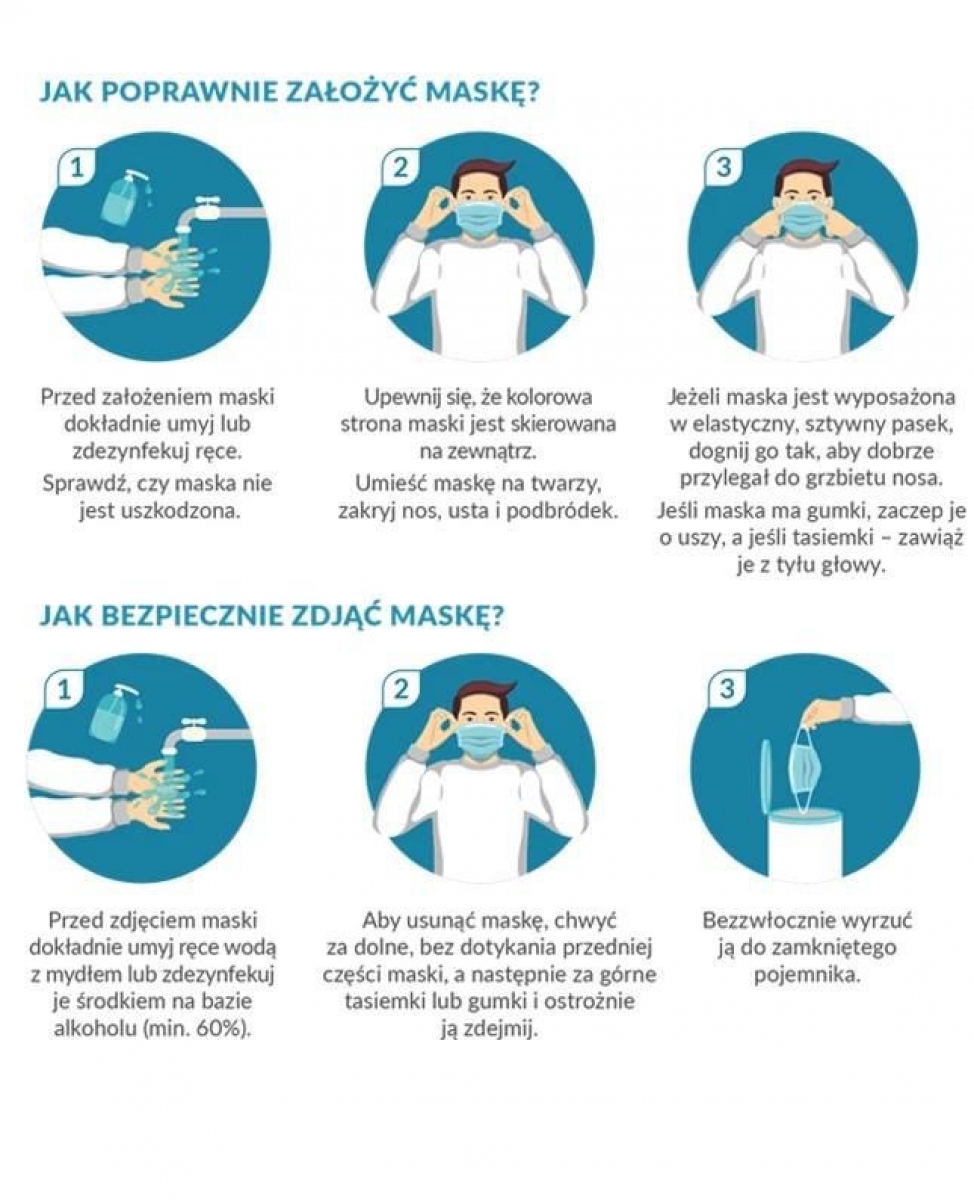 JAK POPRAWNIE ZAŁOŻYĆ MASKĘ?

1

Przed założeniem maski dokładnie umyj lub zdezynfekuj ręce.

Sprawdź, czy maska nie jest uszkodzona.

2

Upewnij się, że kolorowa strona maski jest skierowana na zewnątrz.

Umieść maskę na twarzy, zakryj nos, usta i podbródek.

3

Jeżeli maska jest wyposażona w elastyczny, sztywny pasek, dognij go tak, aby dobrze przylegał do grzbietu nosa.

Jeśli maska ma gumki, zaczep je o uszy, a jeśli tasiemki – zawiąż je z tyłu głowy.

JAK BEZPIECZNIE ZDJĄĆ MASKĘ?

1

Przed zdjęciem maski dokładnie umyj ręce wodą z mydłem lub zdezynfekuj je środkiem na bazie alkoholu (min. 60%).

2

Aby usunąć maskę, chwyć za dolne, bez dotykania przedniej części maski, a następnie za górne tasiemki lub gumki i ostrożnie ją zdejmij.

3

Bezzwłocznie wyrzuć ją do zamkniętego pojemnika.